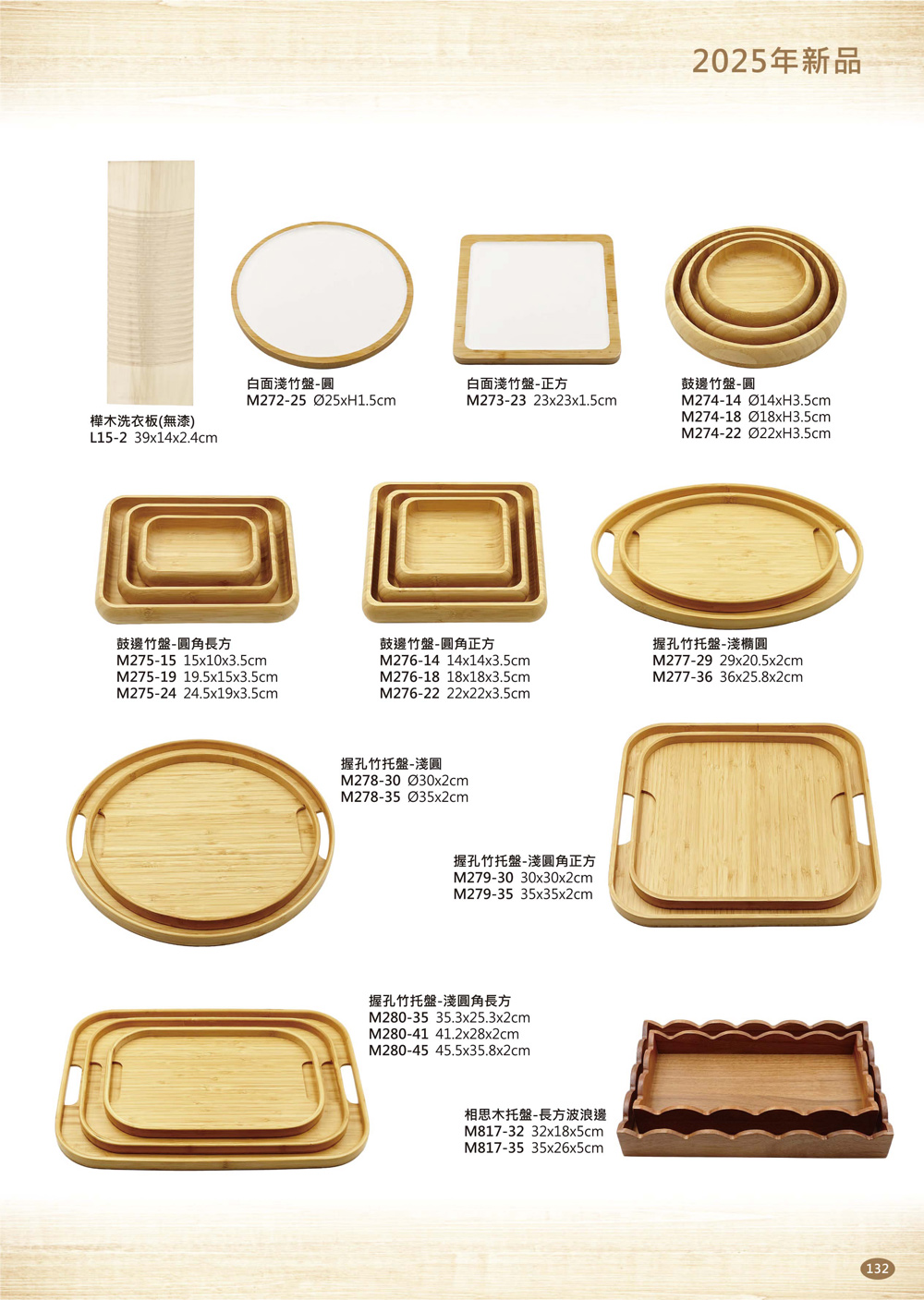 2025年新品

樺木洗衣板(無漆)
L15-2 39x14x2.4cm

白面淺竹盤-圓
M272-25 Ø25xH1.5cm

白面淺竹盤-正方
M273-23 23x23x1.5cm

鼓邊竹盤-圓
M274-14 Ø14xH3.5cm
M274-18 Ø18xH3.5cm
M274-22 Ø22xH3.5cm

鼓邊竹盤-圓角長方
M275-15 15x10x3.5cm
M275-19 19.5x15x3.5cm
M275-24 24.5x19x3.5cm

鼓邊竹盤-圓角正方
M276-14 14x14x3.5cm
M276-18 18x18x3.5cm
M276-22 22x22x3.5cm

握孔竹托盤-淺橢圓
M277-29 29x20.5x2cm
M277-36 36x25.8x2cm

握孔竹托盤-淺圓
M278-30 Ø30x2cm
M278-35 Ø35x2cm

握孔竹托盤-淺圓角正方
M279-30 30x30x2cm
M279-35 35x35x2cm

握孔竹托盤-淺圓角長方
M280-35 35.3x25.3x2cm
M280-41 41.2x28x2cm
M280-45 45.5x35.8x2cm

相思木托盤-長方波浪邊
M817-32 32x18x5cm
M817-35 35x26x5cm

132