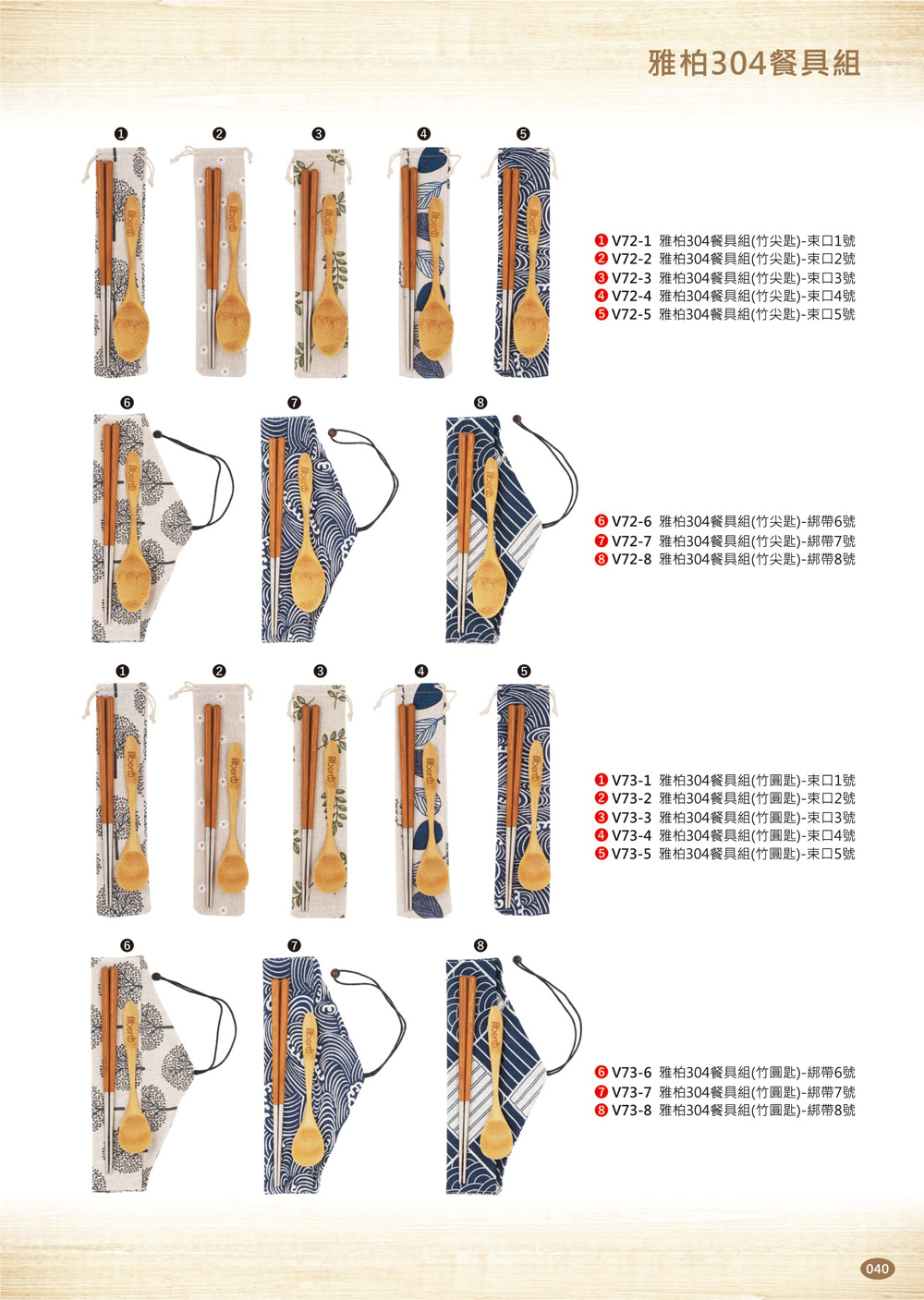 雅柏304餐具組

❶ ❷ ❸ ❹ ❺

❶ V72-1 雅柏304餐具組(竹尖匙)-束口1號
❷ V72-2 雅柏304餐具組(竹尖匙)-束口2號
❸ V72-3 雅柏304餐具組(竹尖匙)-束口3號
❹ V72-4 雅柏304餐具組(竹尖匙)-束口4號
❺ V72-5 雅柏304餐具組(竹尖匙)-束口5號

❻ ❼ ❽

❻ V72-6 雅柏304餐具組(竹尖匙)-綁帶6號
❼ V72-7 雅柏304餐具組(竹尖匙)-綁帶7號
❽ V72-8 雅柏304餐具組(竹尖匙)-綁帶8號

❶ ❷ ❸ ❹ ❺

❶ V73-1 雅柏304餐具組(竹圓匙)-束口1號
❷ V73-2 雅柏304餐具組(竹圓匙)-束口2號
❸ V73-3 雅柏304餐具組(竹圓匙)-束口3號
❹ V73-4 雅柏304餐具組(竹圓匙)-束口4號
❺ V73-5 雅柏304餐具組(竹圓匙)-束口5號

❻ ❼ ❽

❻ V73-6 雅柏304餐具組(竹圓匙)-綁帶6號
❼ V73-7 雅柏304餐具組(竹圓匙)-綁帶7號
❽ V73-8 雅柏304餐具組(竹圓匙)-綁帶8號

040